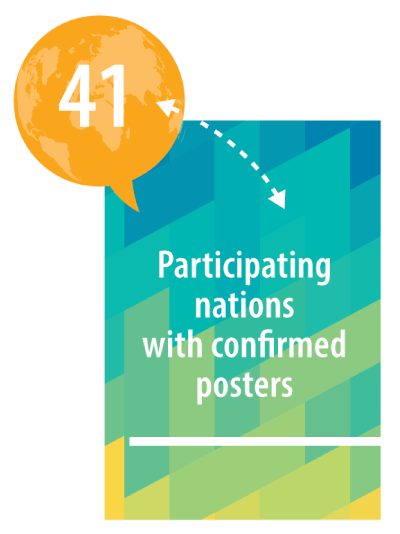 41

Participating nations with confirmed posters