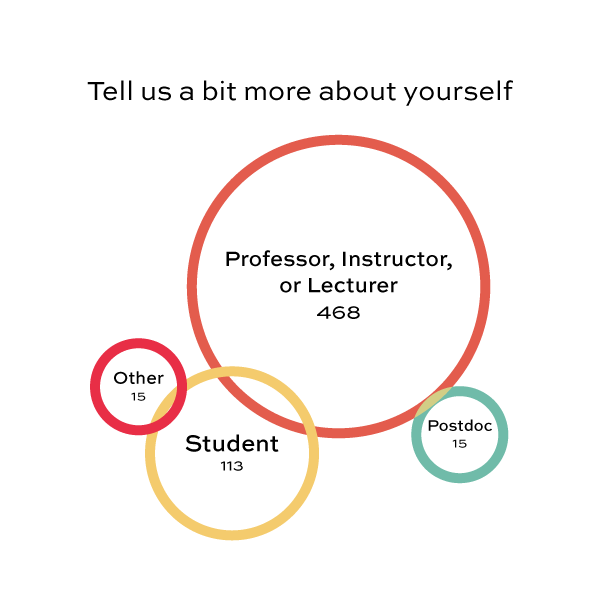 Tell us a bit more about yourself

Professor, Instructor, or Lecturer
468

Other
15

Student
113

Postdoc
15