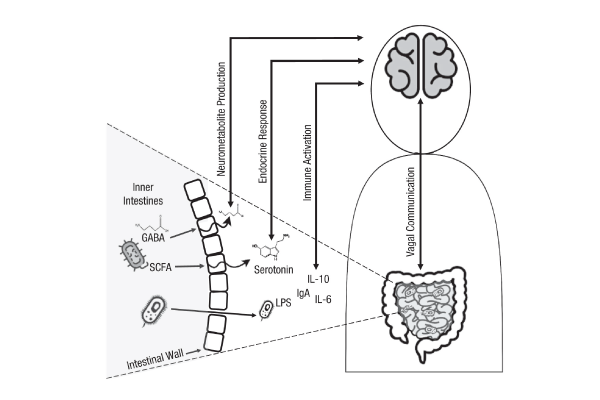 Neurometabolite Production
Endocrine Response
Immune Activation
Vagal Communication
Inner Intestines
GABA
SCFA
Serotonin
IL-10
IgA
IL-6
LPS
Intestinal Wall